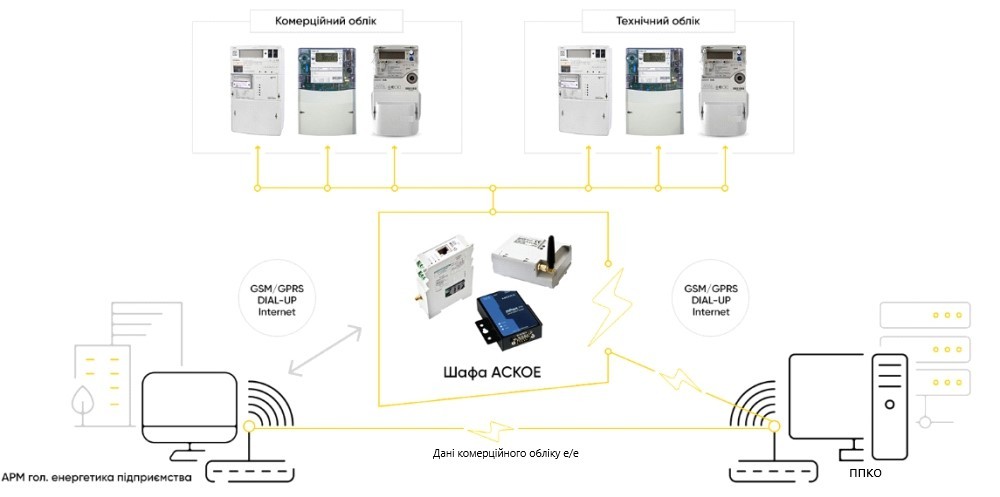 Комерційний облік

Технічний облік

GSM/GPRS
DIAL-UP
Internet

GSM/GPRS
DIAL-UP
Internet

Шафа АСКОЕ

Дані комерційного обліку е/е

АРМ гол. енергетика підприємства

ППКО